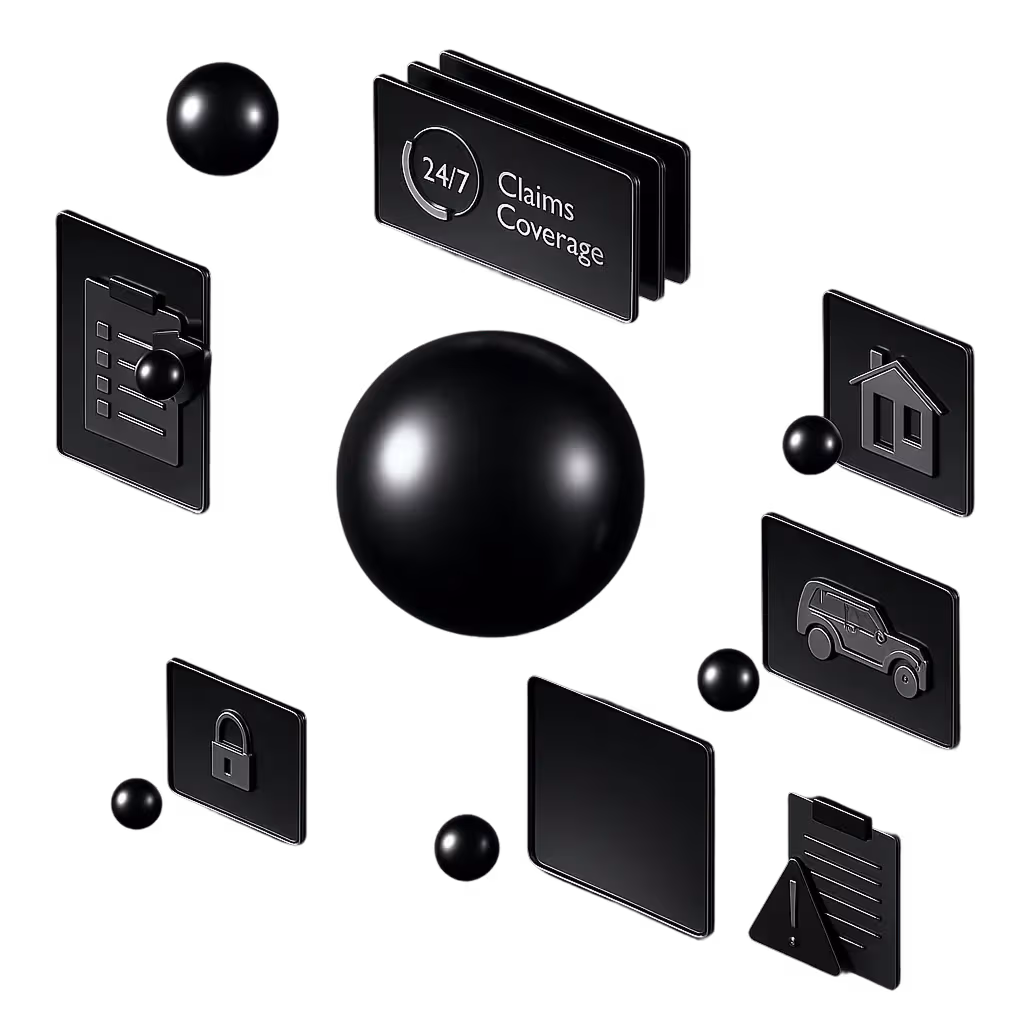 24/7 Claims Coverage